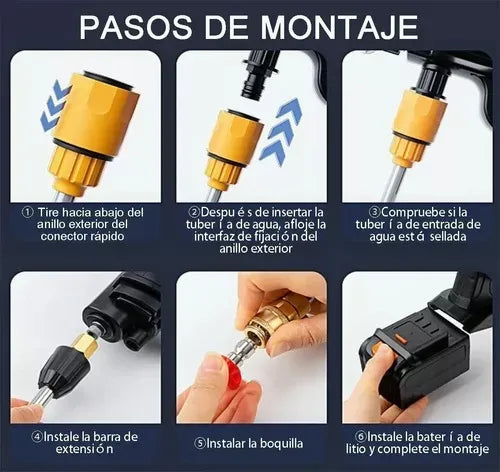 PASOS DE MONTAJE

① Tire hacia abajo del anillo exterior del conector rápido

②Despu é s de insertar la tuber í a de agua, afloje la interfaz de fijaci ó n del anillo exterior

③Compruebe si la tuber í a de entrada de agua est á sellada

④Instale la barra de extensi ó n

⑤Instalar la boquilla

⑥Instale la bater í a de litio y complete el montaje